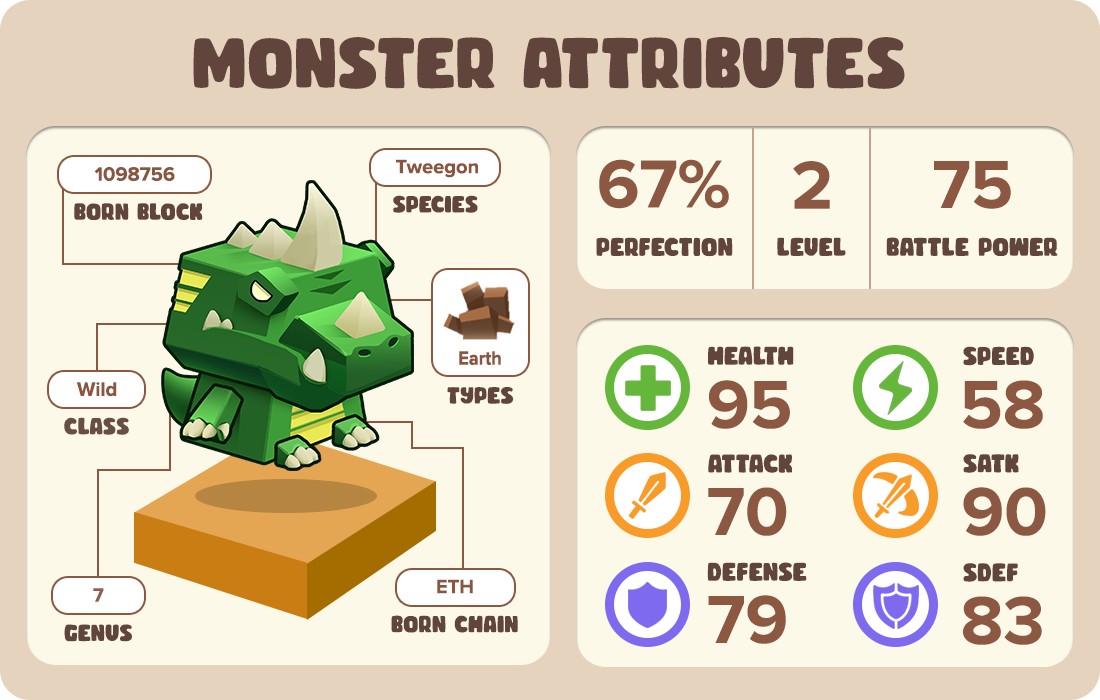 MONSTER ATTRIBUTES

1098756
BORN BLOCK

Tweegon
SPECIES

Earth
TYPES

Wild
CLASS

7
GENUS

ETH
BORN CHAIN

67%
PERFECTION

2
LEVEL

75
BATTLE POWER

HEALTH
95

SPEED
58

ATTACK
70

SATK
90

DEFENSE
79

SDEF
83